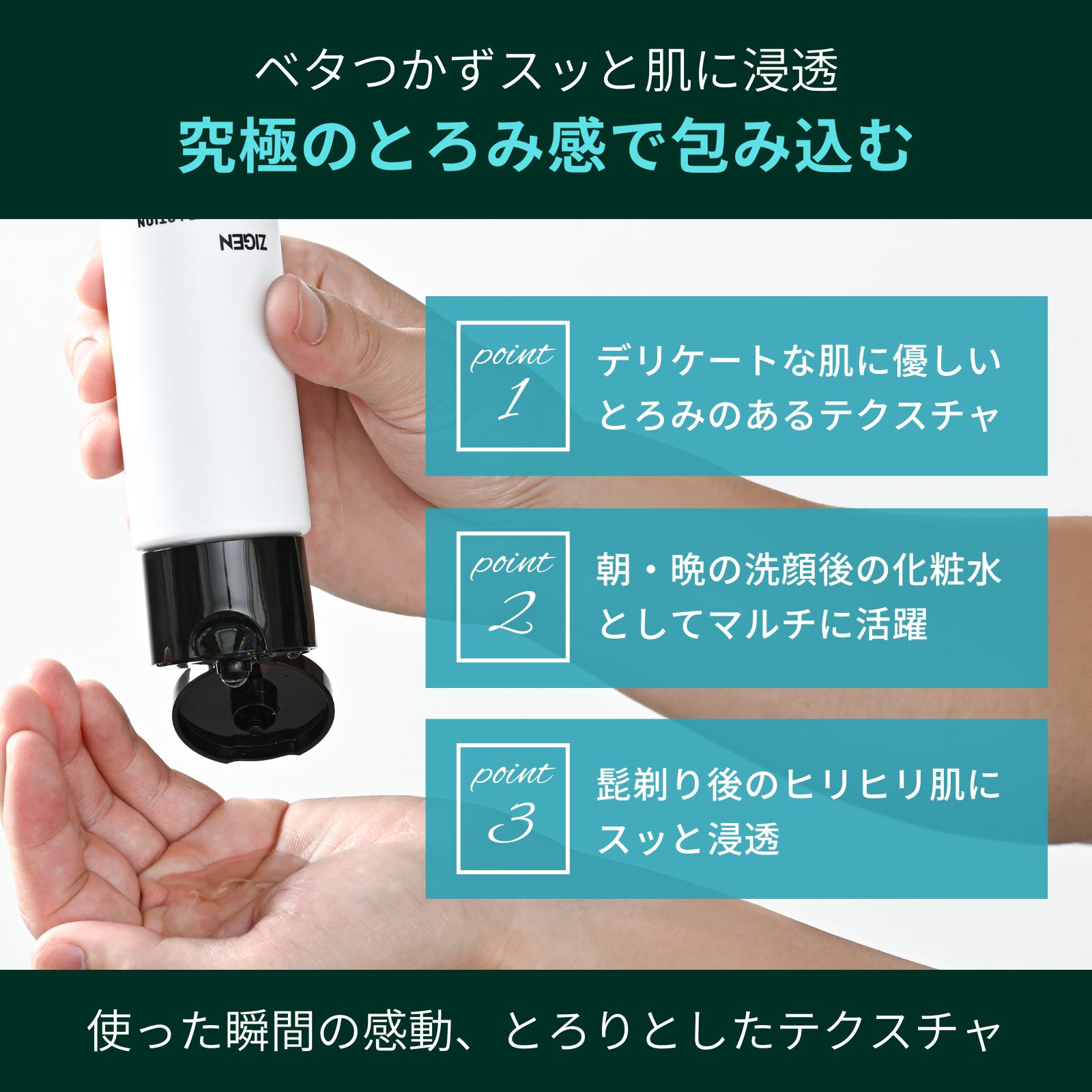 ベタつかずスッと肌に浸透
究極のとろみ感で包み込む

ZIGEN

point 1
デリケートな肌に優しい
とろみのあるテクスチャ

point 2
朝・晩の洗顔後の化粧水
としてマルチに活躍

point 3
髭剃り後のヒリヒリ肌に
スッと浸透

使った瞬間の感動、とろりとしたテクスチャ